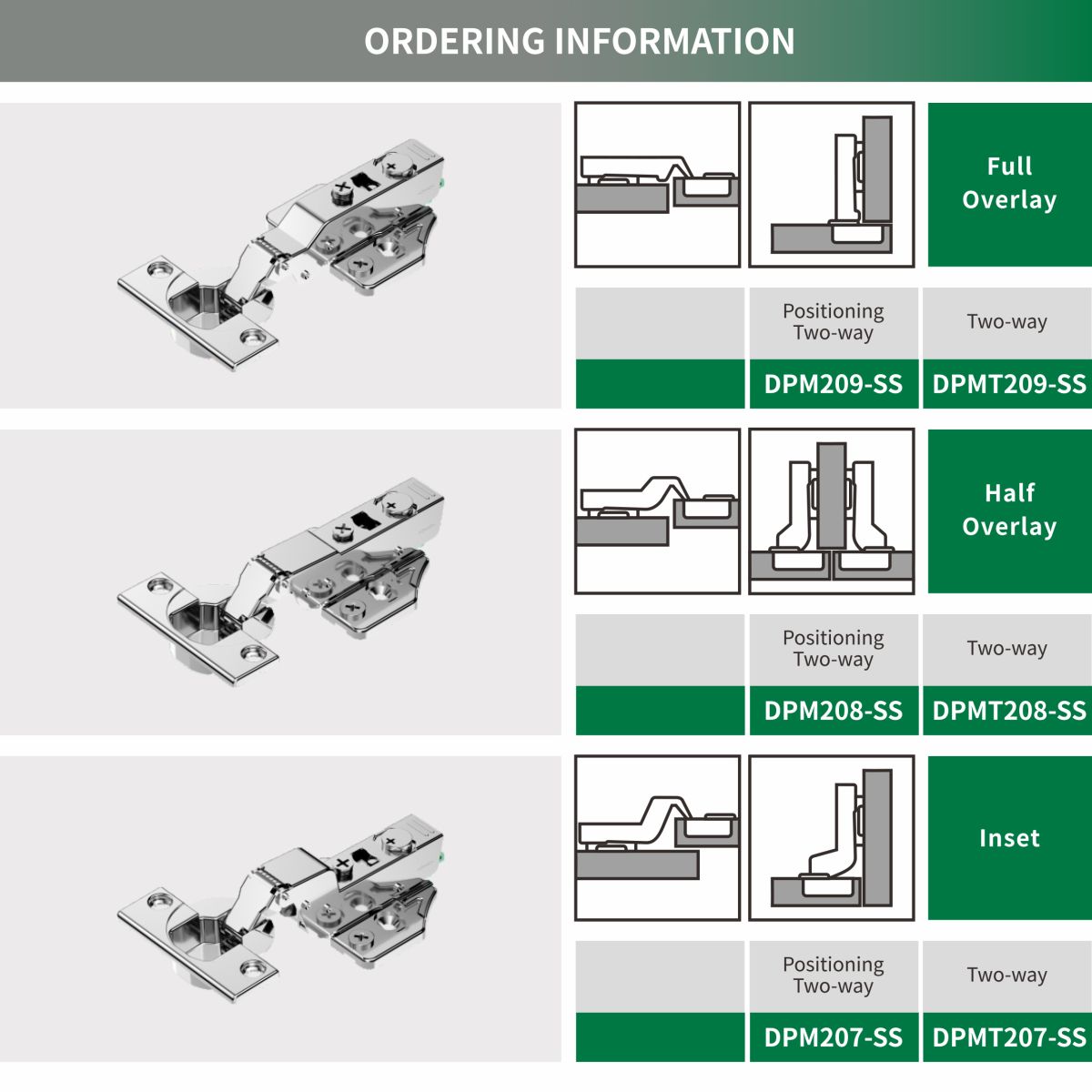 ORDERING INFORMATION

Full Overlay

| | Positioning Two-way | Two-way |
|---|---|---|
| | DPM209-SS | DPMT209-SS |

Half Overlay

| | Positioning Two-way | Two-way |
|---|---|---|
| | DPM208-SS | DPMT208-SS |

Inset

| | Positioning Two-way | Two-way |
|---|---|---|
| | DPM207-SS | DPMT207-SS |