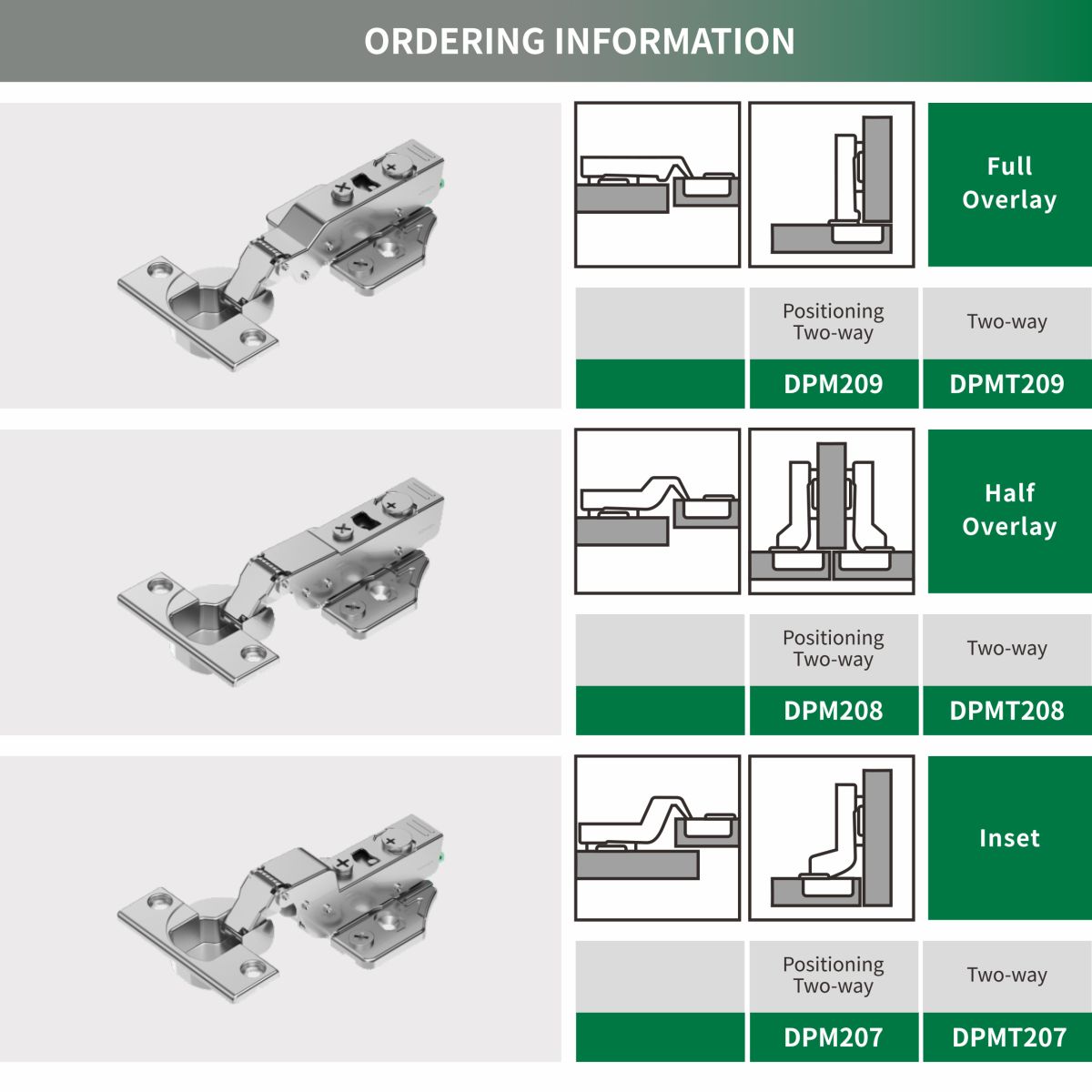 ORDERING INFORMATION

Full Overlay

| | Positioning Two-way | Two-way |
|---|---|---|
| | DPM209 | DPMT209 |

Half Overlay

| | Positioning Two-way | Two-way |
|---|---|---|
| | DPM208 | DPMT208 |

Inset

| | Positioning Two-way | Two-way |
|---|---|---|
| | DPM207 | DPMT207 |