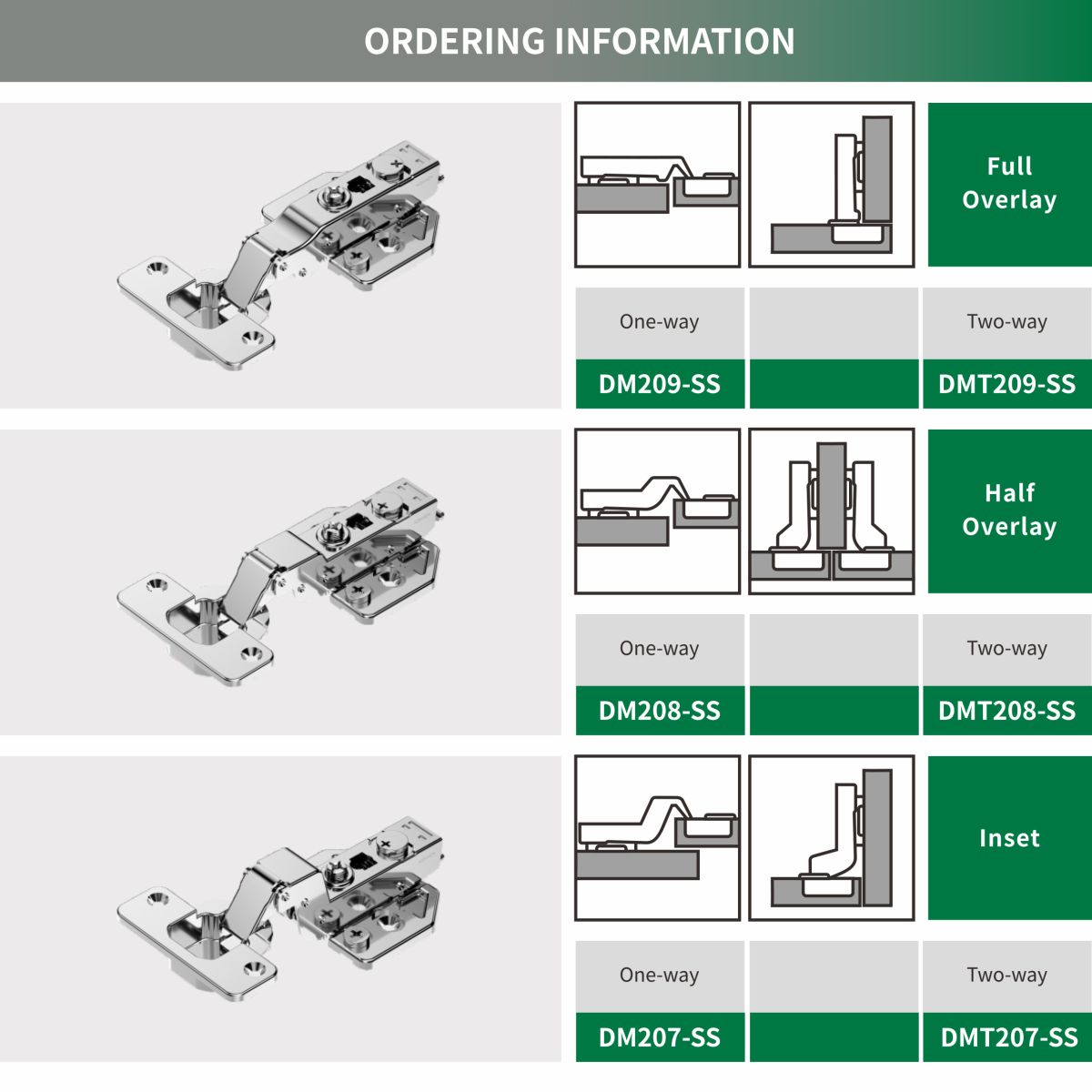 ORDERING INFORMATION

Full Overlay

| One-way | | Two-way |
|---|---|---|
| DM209-SS | | DMT209-SS |

Half Overlay

| One-way | | Two-way |
|---|---|---|
| DM208-SS | | DMT208-SS |

Inset

| One-way | | Two-way |
|---|---|---|
| DM207-SS | | DMT207-SS |